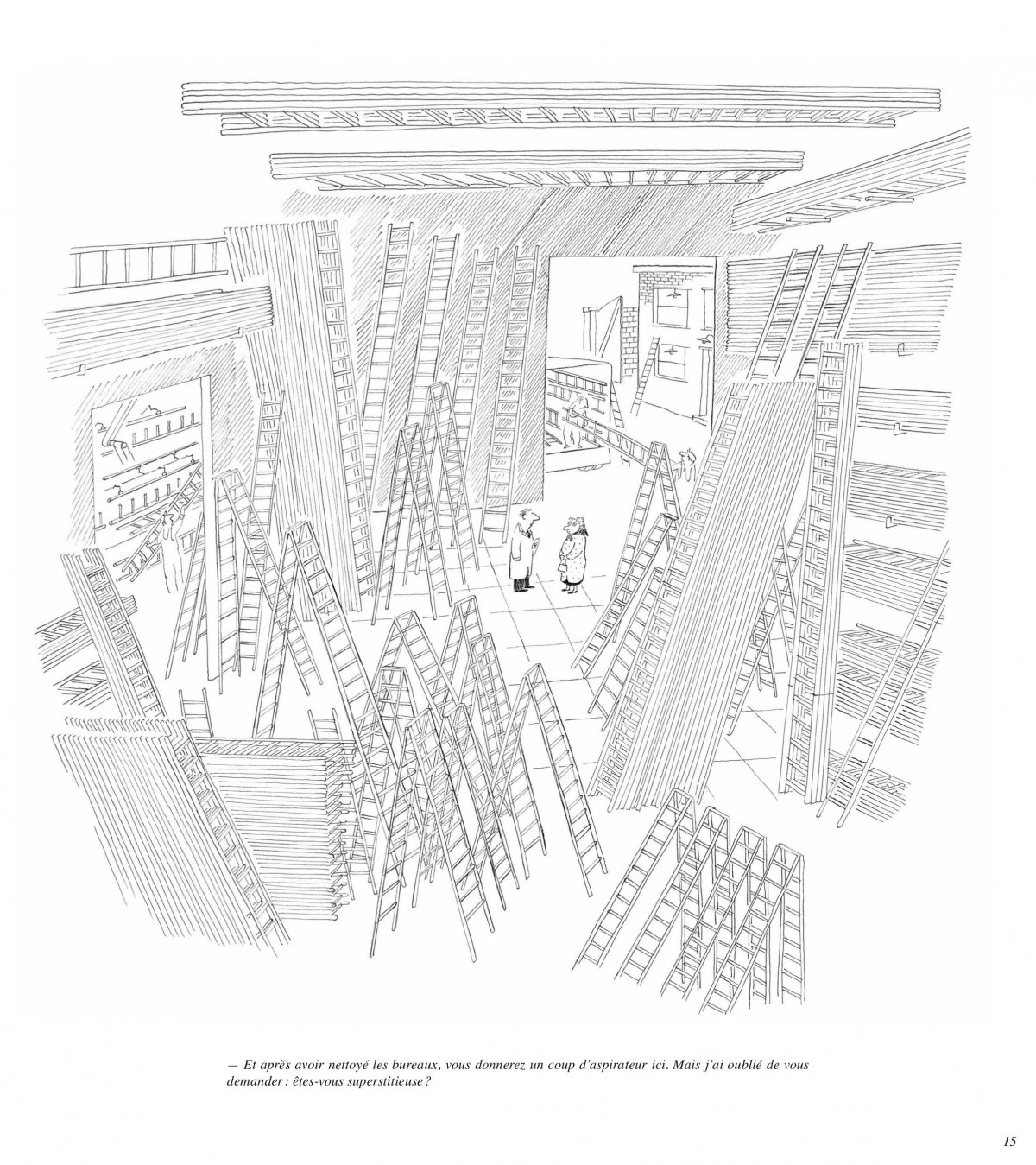 — Et après avoir nettoyé les bureaux, vous donnerez un coup d'aspirateur ici. Mais j'ai oublié de vous demander : êtes-vous superstitieuse ?

15