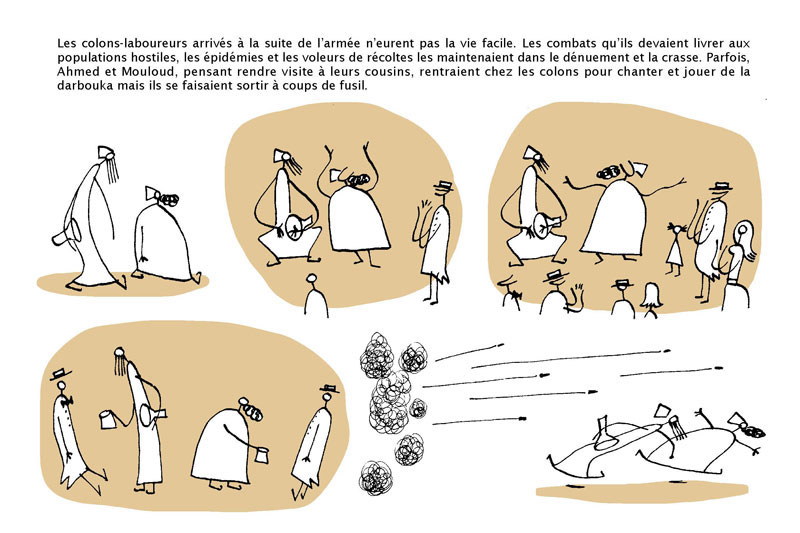 Les colons-laboureurs arrivés à la suite de l'armée n'eurent pas la vie facile. Les combats qu'ils devaient livrer aux populations hostiles, les épidémies et les voleurs de récoltes les maintenaient dans le dénuement et la crasse. Parfois, Ahmed et Mouloud, pensant rendre visite à leurs cousins, rentraient chez les colons pour chanter et jouer de la darbouka mais ils se faisaient sortir à coups de fusil.