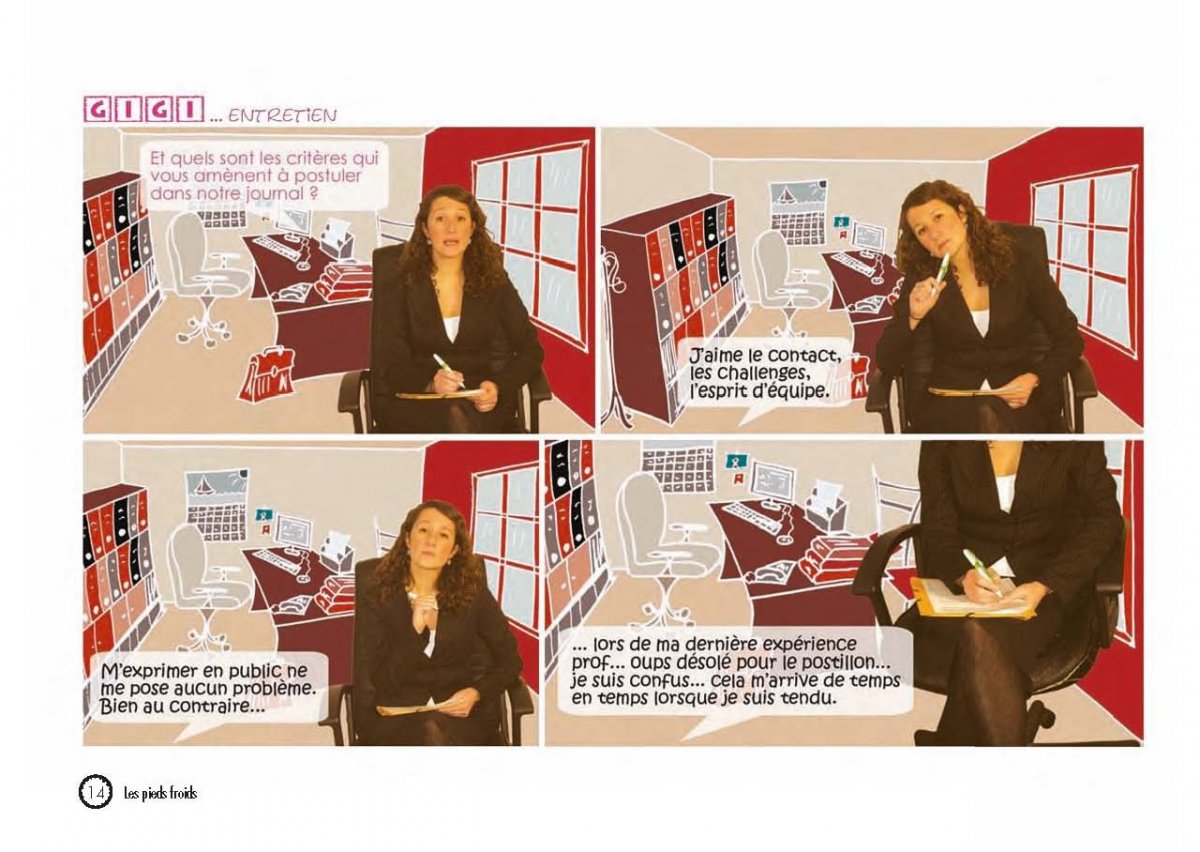 GIGI ... ENTRETIEN

Et quels sont les critères qui vous amènent à postuler dans notre journal ?

J'aime le contact, les challenges, l'esprit d'équipe.

M'exprimer en public ne me pose aucun problème. Bien au contraire...

... lors de ma dernière expérience prof... oups désolé pour le postillon... je suis confus... cela m'arrive de temps en temps lorsque je suis tendu.

14 Les pieds froids