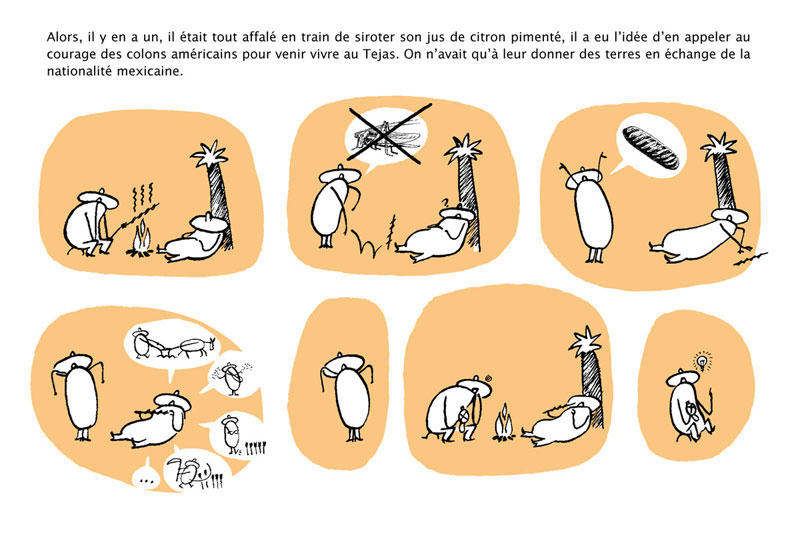 Alors, il y en a un, il était tout affalé en train de siroter son jus de citron pimenté, il a eu l'idée d'en appeler au courage des colons américains pour venir vivre au Tejas. On n'avait qu'à leur donner des terres en échange de la nationalité mexicaine.

...