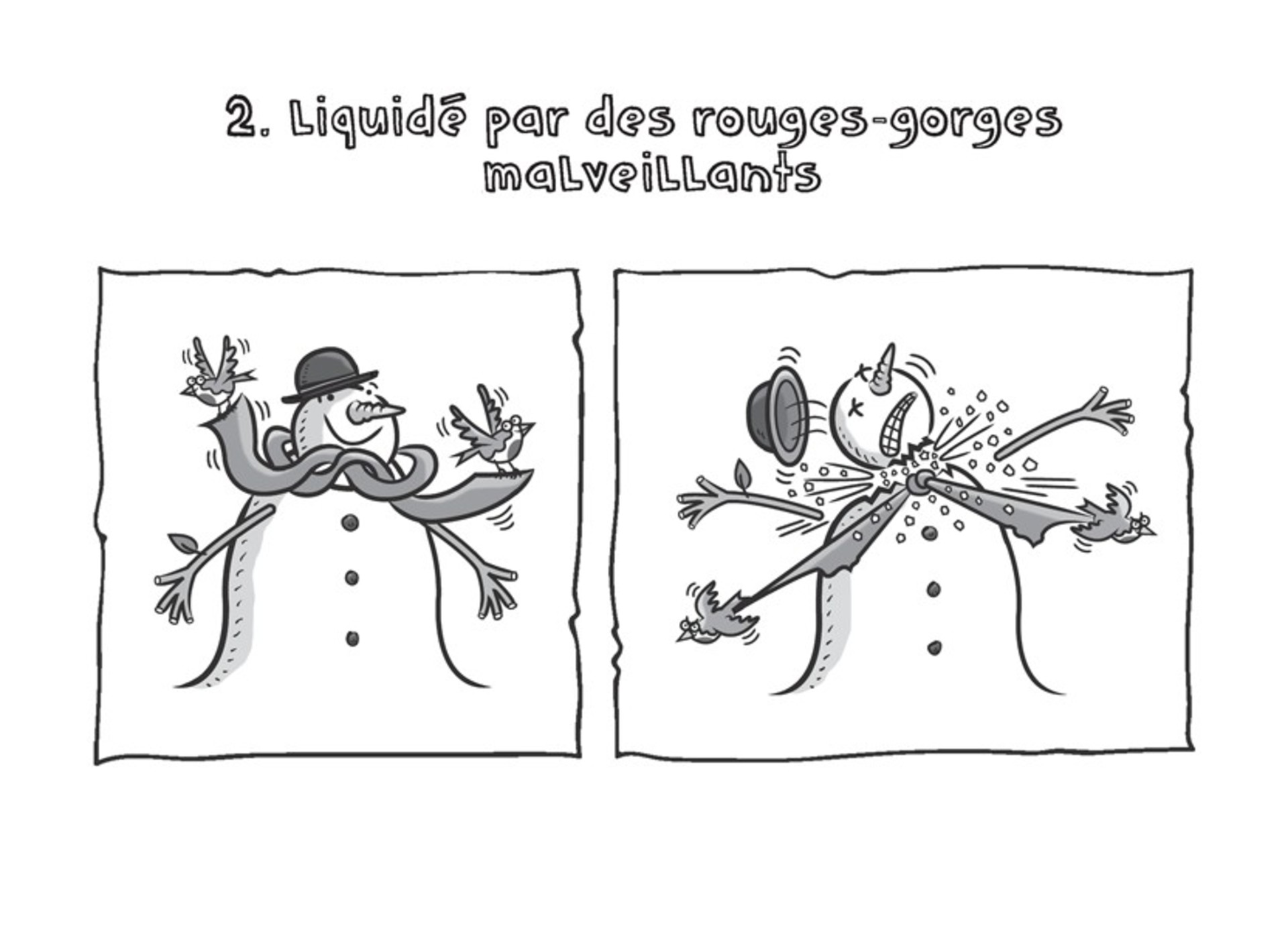 2. Liquidé par des rouges-gorges malveillants