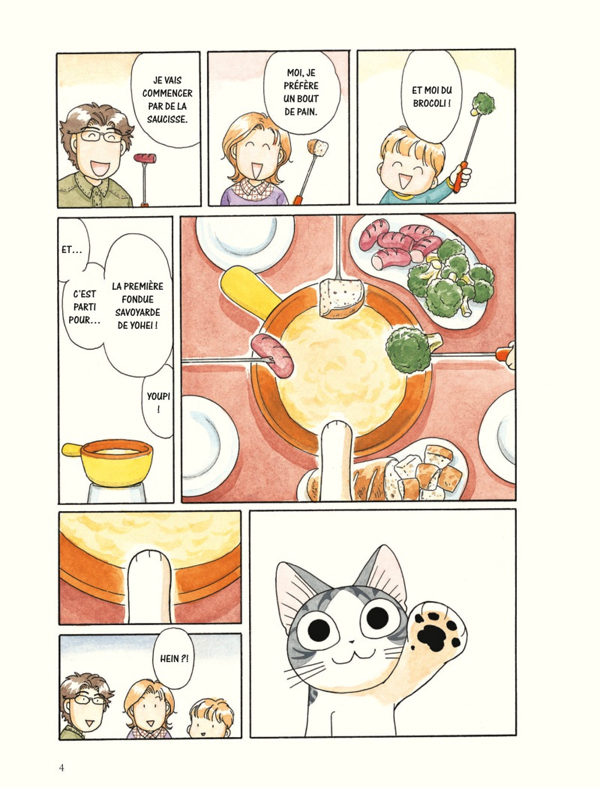 JE VAIS COMMENCER PAR DE LA SAUCISSE.

MOI, JE PRÉFÈRE UN BOUT DE PAIN.

ET MOI DU BROCOLI !

ET...

C'EST PARTI POUR...

LA PREMIÈRE FONDUE SAVOYARDE DE YOHEI !

YOUPI !

HEIN ?!

4