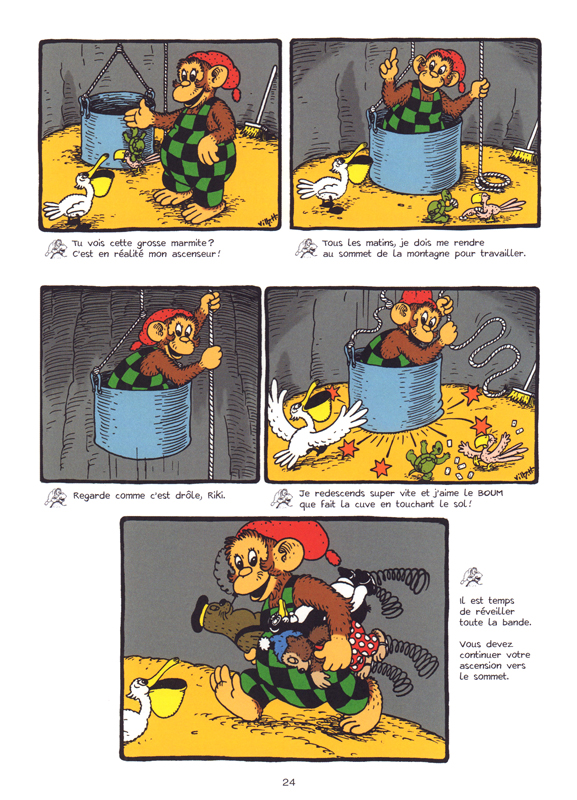 Tu vois cette grosse marmite? C'est en réalité mon ascenseur!

Tous les matins, je dois me rendre au sommet de la montagne pour travailler.

Regarde comme c'est drôle, Riki.

Je redescends super vite et j'aime le BOUM que fait la cuve en touchant le sol!

Il est temps de réveiller toute la bande.

Vous devez continuer votre ascension vers le sommet.

24