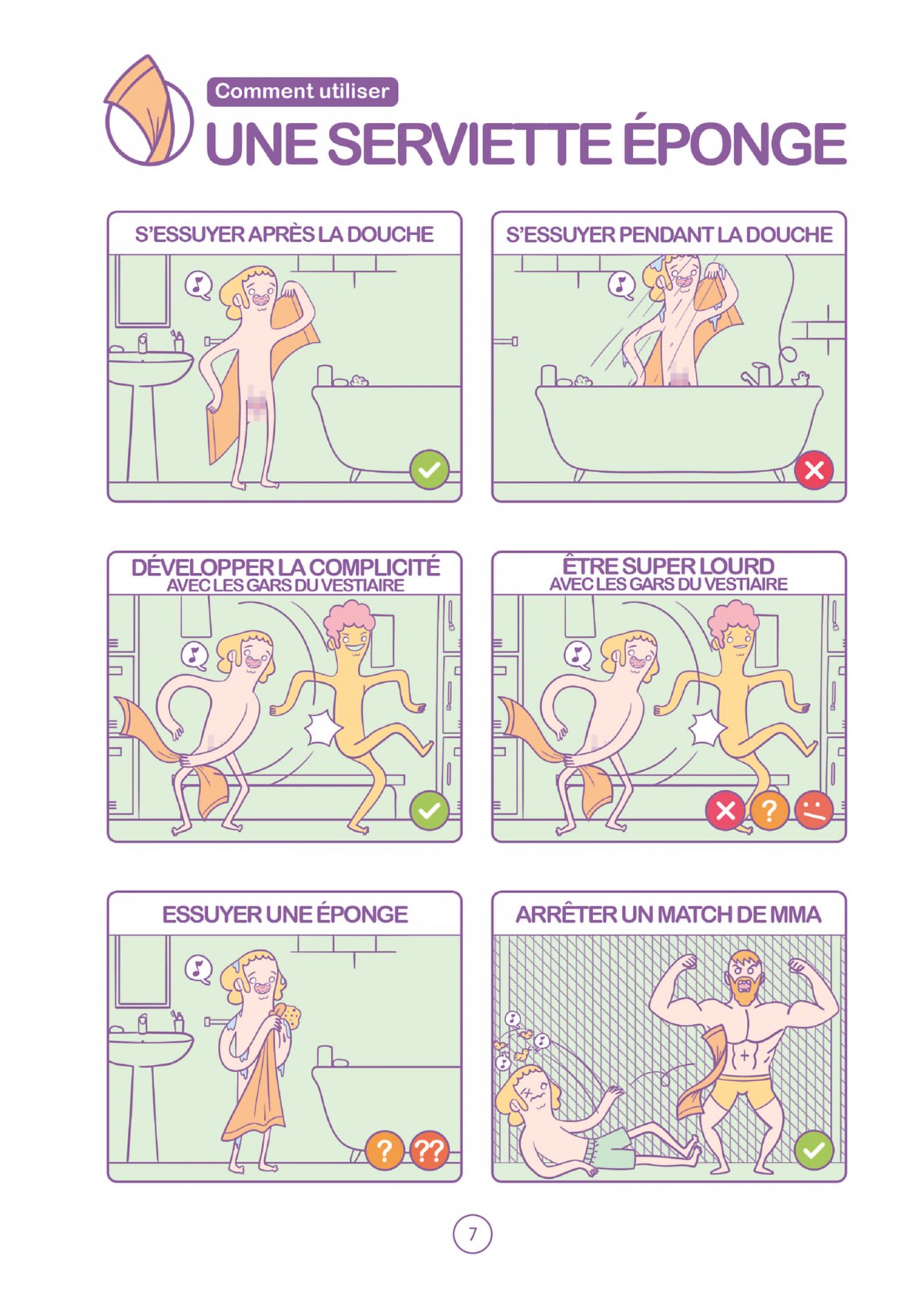 Comment utiliser
UNE SERVIETTE ÉPONGE

S'ESSUYER APRÈS LA DOUCHE

S'ESSUYER PENDANT LA DOUCHE

DÉVELOPPER LA COMPLICITÉ
AVEC LES GARS DU VESTIAIRE

ÊTRE SUPER LOURD
AVEC LES GARS DU VESTIAIRE

?

ESSUYER UNE ÉPONGE

? ??

ARRÊTER UN MATCH DE MMA

7