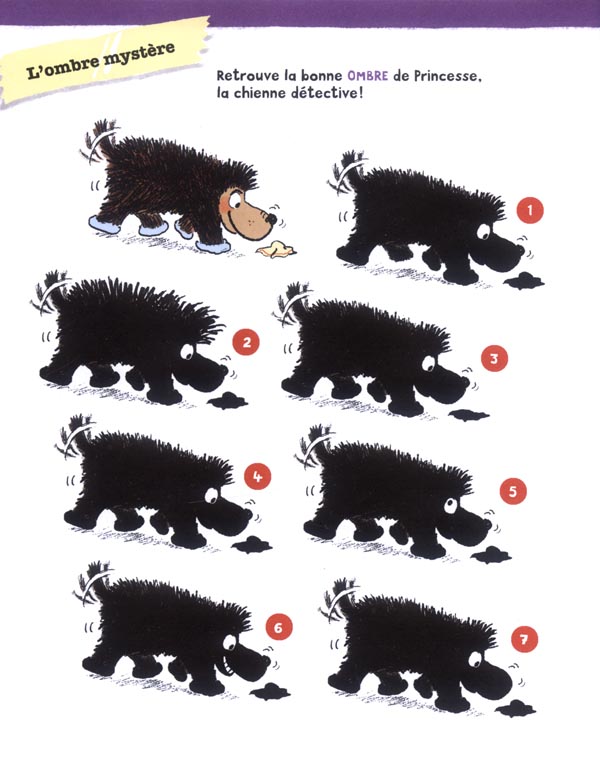 L'ombre mystère

Retrouve la bonne OMBRE de Princesse, la chienne détective!

1

2

3

4

5

6

7