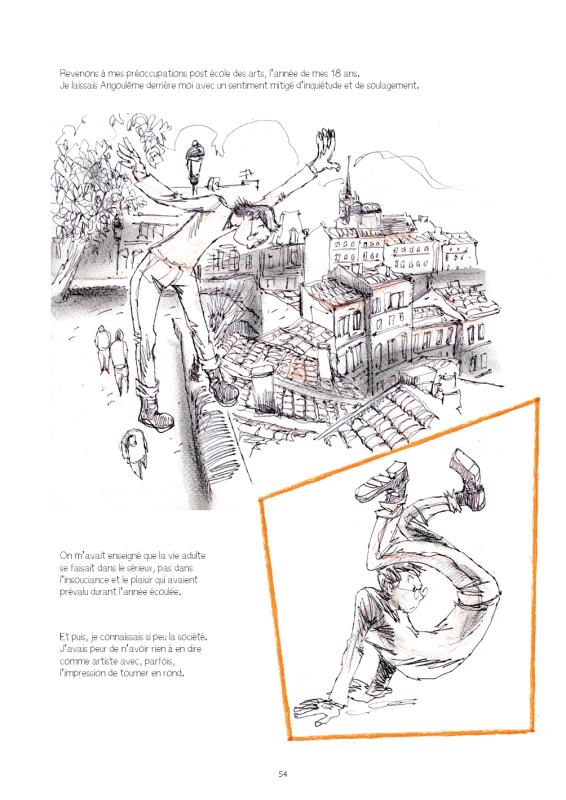 Revenons à mes préoccupations post école des arts, l'année de mes 18 ans.
Je laissais Angoulême derrière moi avec un sentiment mitigé d'inquiétude et de soulagement.

On m'avait enseigné que la vie adulte se faisait dans le sérieux, pas dans l'insouciance et le plaisir qui avaient prévalu durant l'année écoulée.

Et puis, je connaissais si peu la société. J'avais peur de n'avoir rien à en dire comme artiste avec, parfois, l'impression de tourner en rond.

54