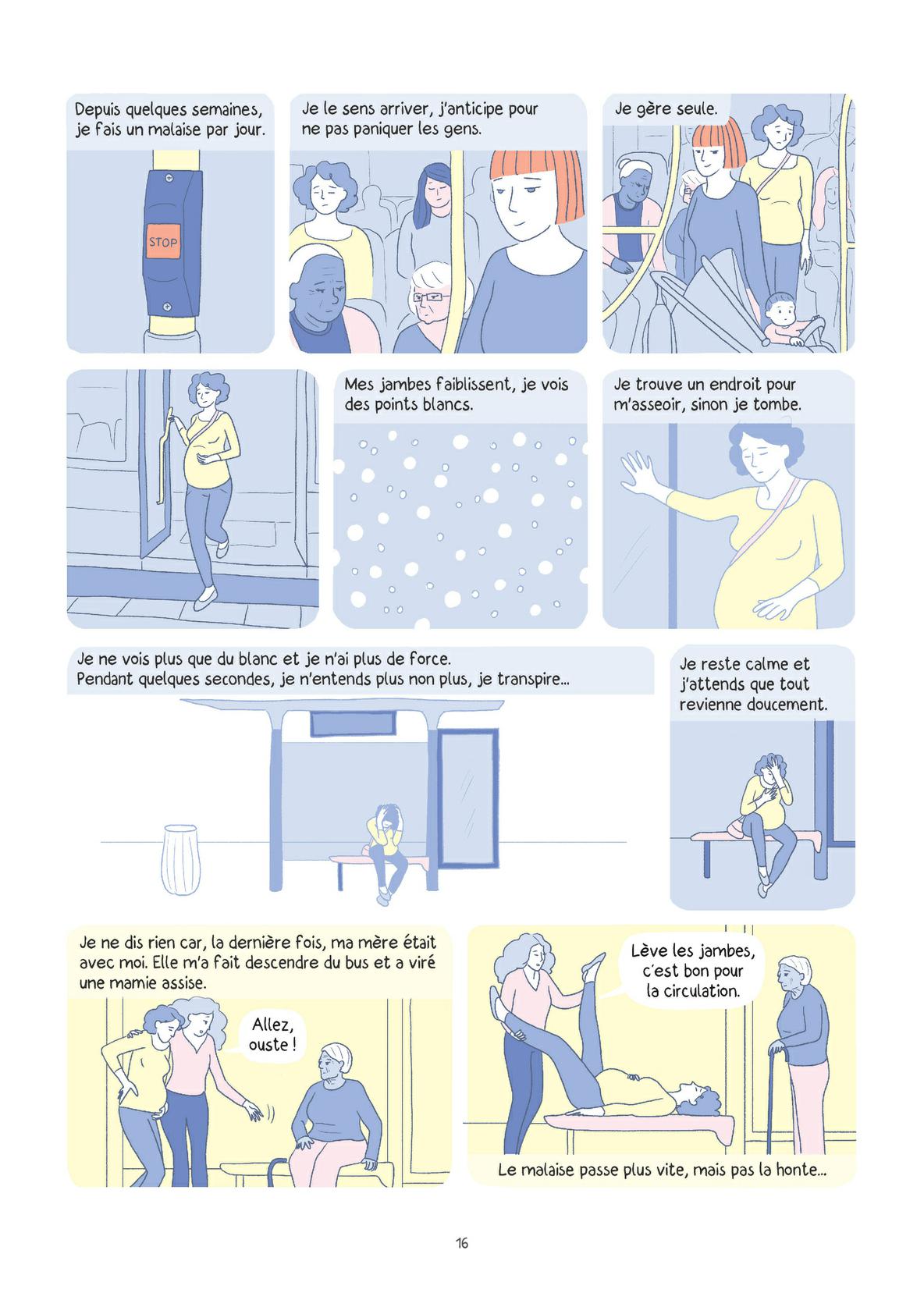 Depuis quelques semaines, je fais un malaise par jour.

STOP

Je le sens arriver, j'anticipe pour ne pas paniquer les gens.

Je gère seule.

Mes jambes faiblissent, je vois des points blancs.

Je trouve un endroit pour m'asseoir, sinon je tombe.

Je ne vois plus que du blanc et je n'ai plus de force.
Pendant quelques secondes, je n'entends plus non plus, je transpire...

Je reste calme et j'attends que tout revienne doucement.

Je ne dis rien car, la dernière fois, ma mère était avec moi. Elle m'a fait descendre du bus et a viré une mamie assise.

Allez, ouste !

Lève les jambes, c'est bon pour la circulation.

Le malaise passe plus vite, mais pas la honte...

16