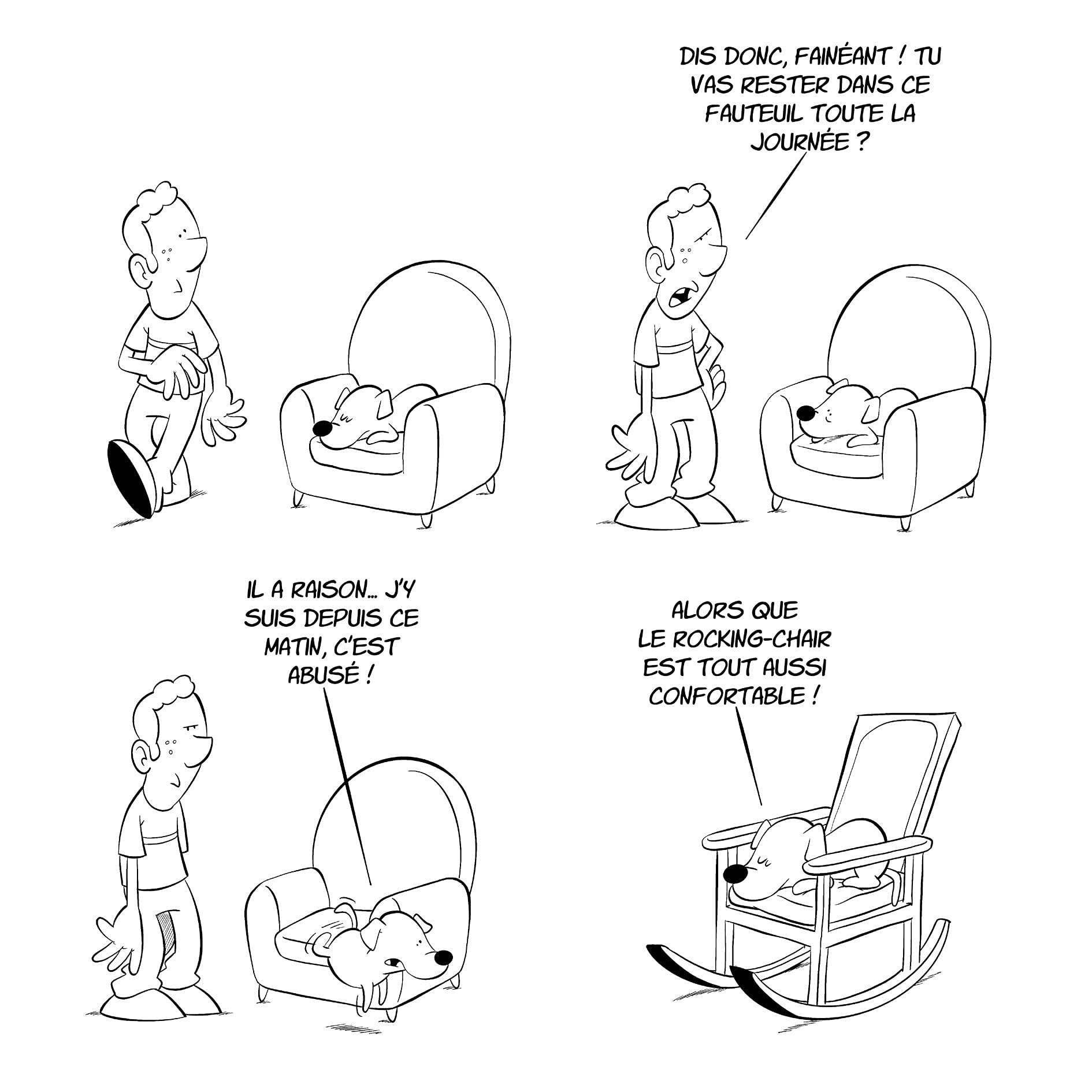 DIS DONC, FAINÉANT ! TU VAS RESTER DANS CE FAUTEUIL TOUTE LA JOURNÉE ?

IL A RAISON… J'Y SUIS DEPUIS CE MATIN, C'EST ABUSÉ !

ALORS QUE LE ROCKING-CHAIR EST TOUT AUSSI CONFORTABLE !