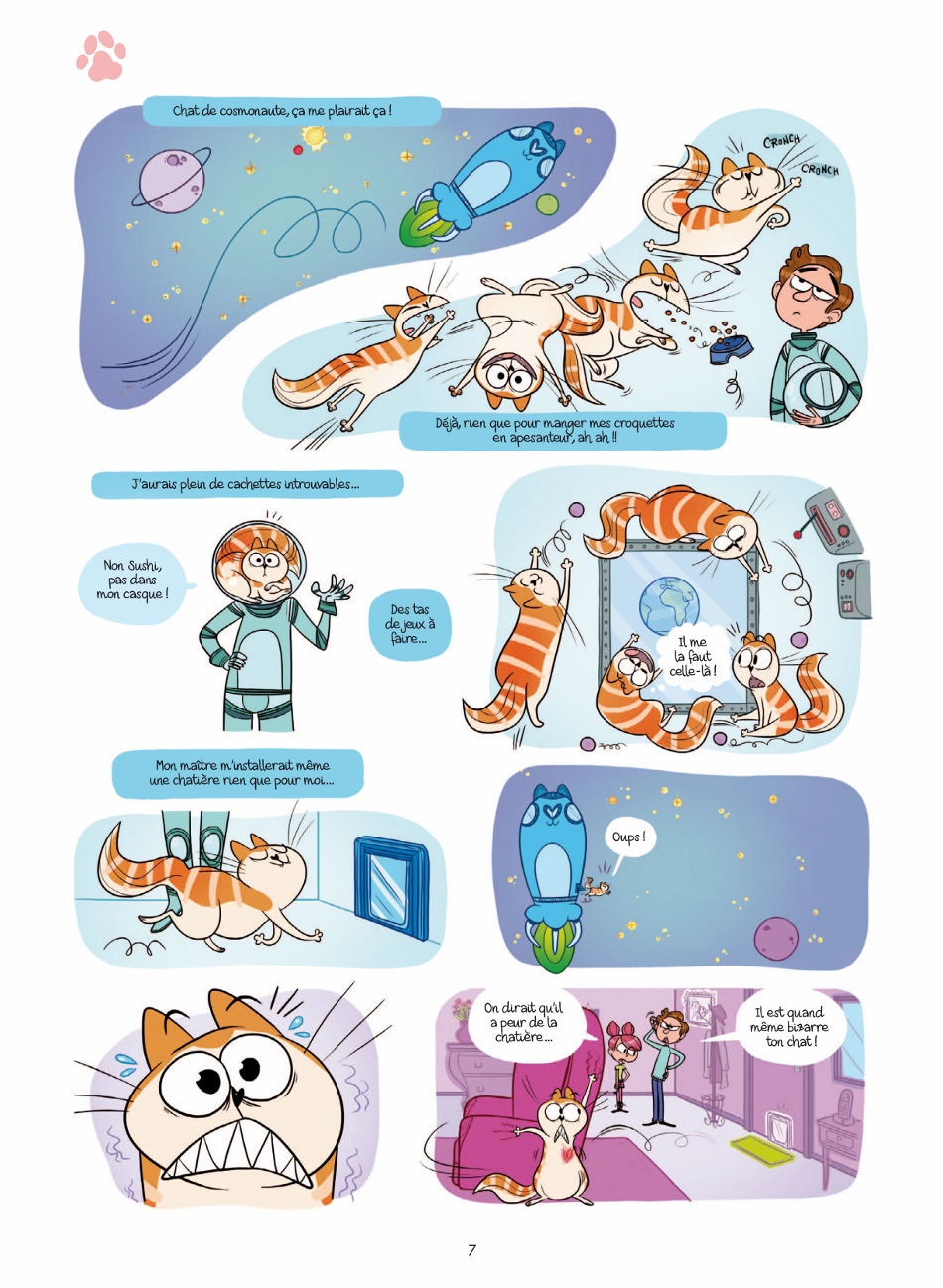 Chat de cosmonaute, ça me plairait ça !

CRONCH

CRONCH

Déjà, rien que pour manger mes croquettes en apesanteur, ah, ah !!

J'aurais plein de cachettes introuvables...

Non Sushi, pas dans mon casque !

Des tas de jeux à faire...

Il me la faut celle-là !

Mon maître m'installerait même une chatière rien que pour moi...

Oups !

On dirait qu'il a peur de la chatière...

Il est quand même bizarre ton chat !

7